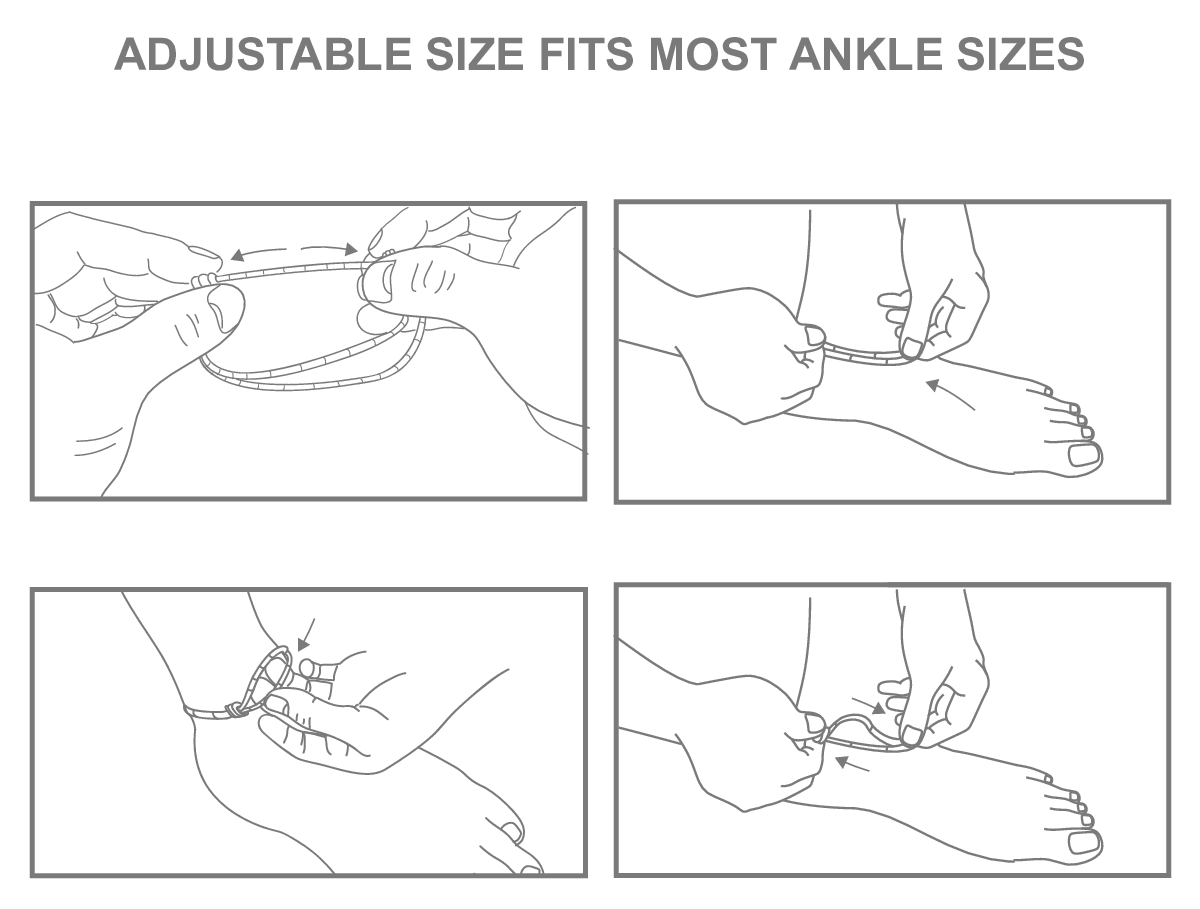 ADJUSTABLE SIZE FITS MOST ANKLE SIZES