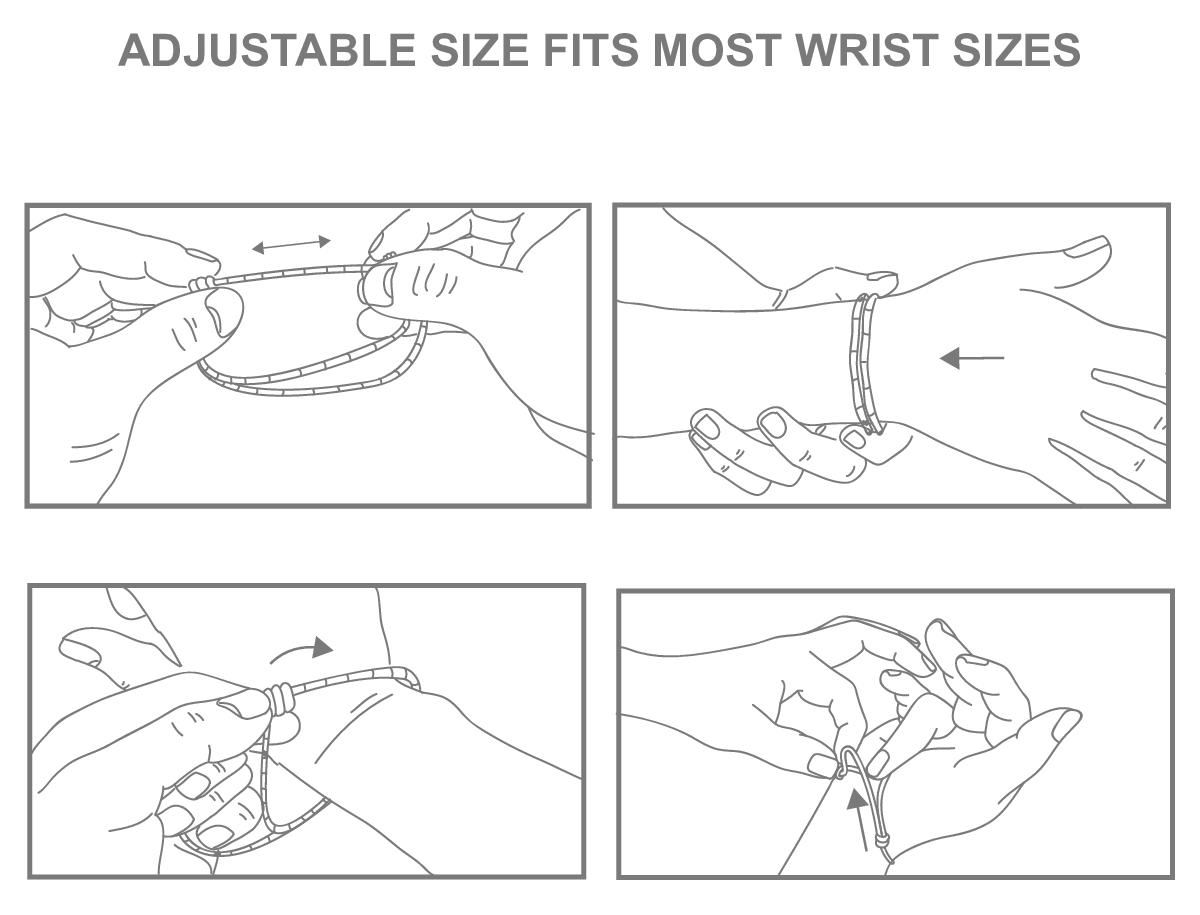 ADJUSTABLE SIZE FITS MOST WRIST SIZES