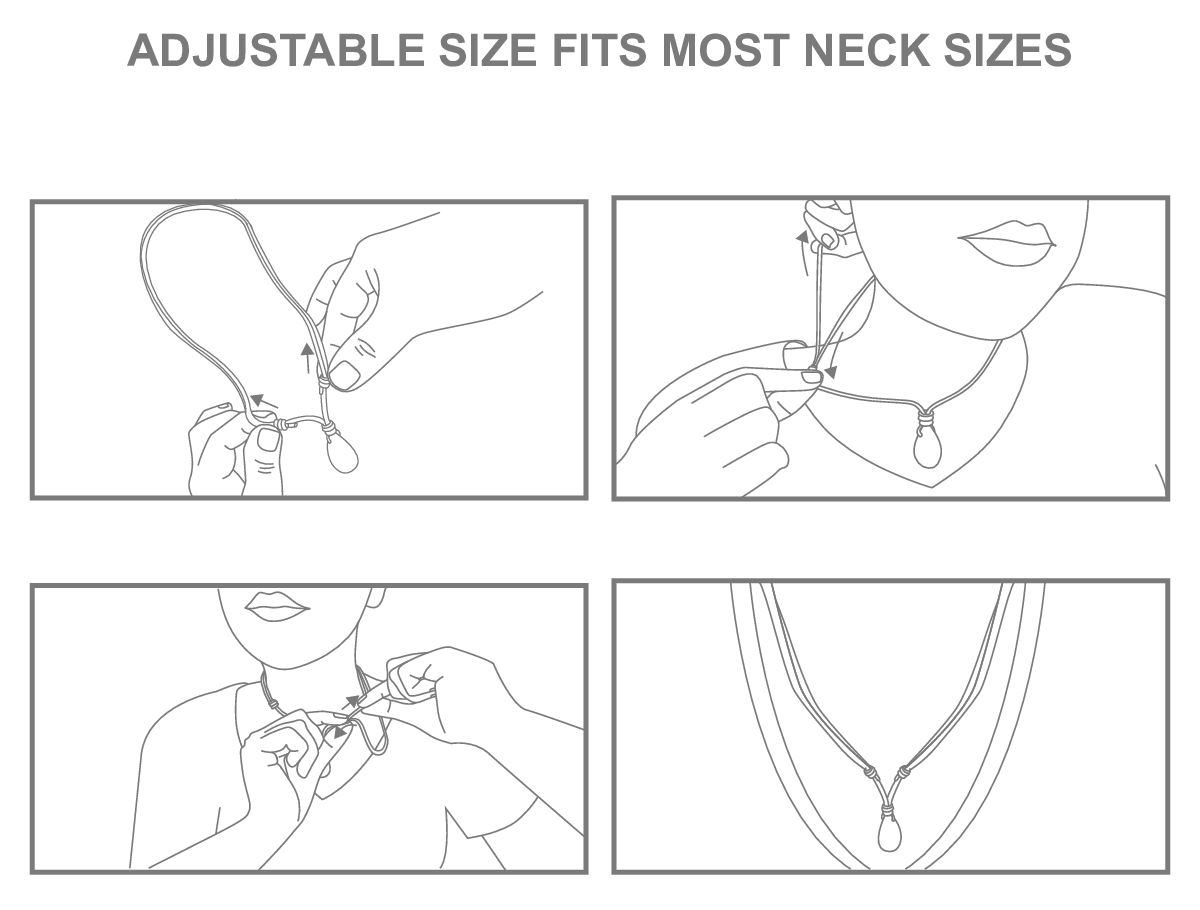 ADJUSTABLE SIZE FITS MOST NECK SIZES