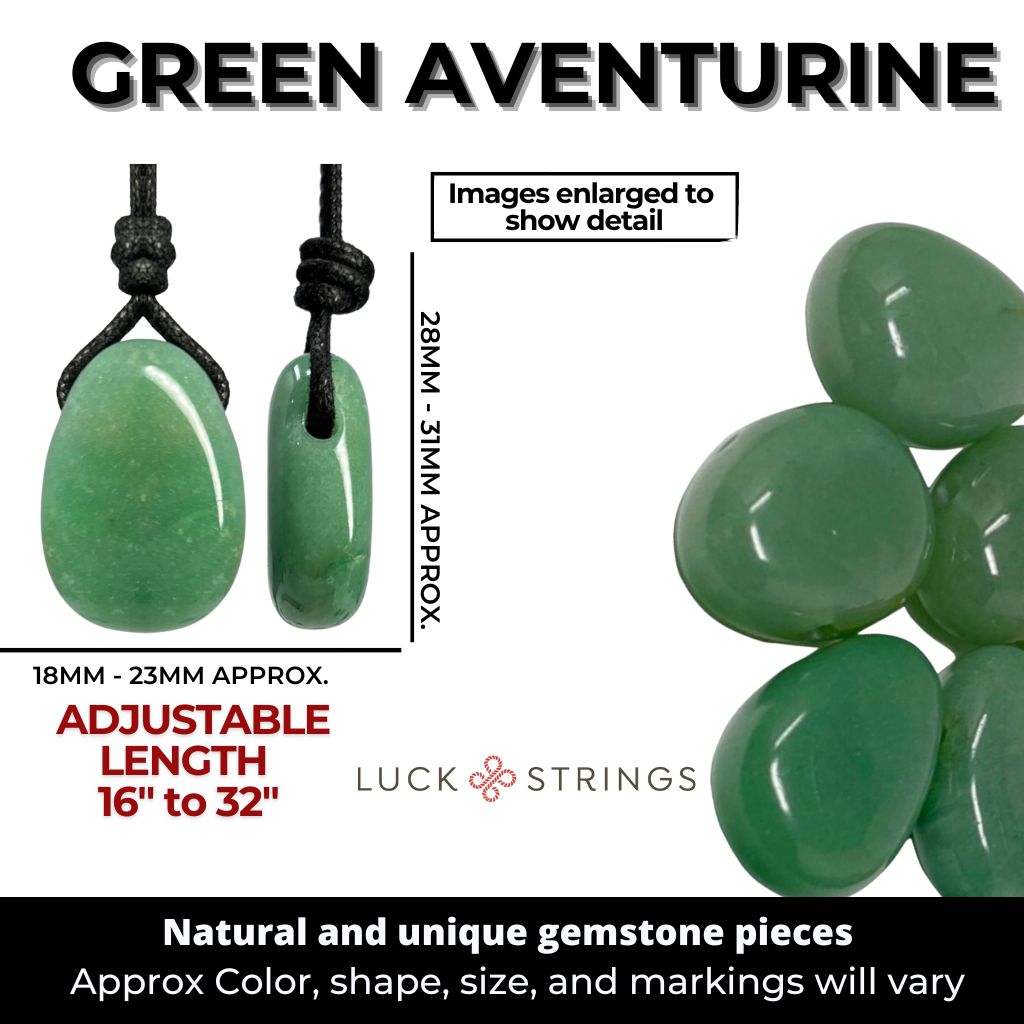 GREEN AVENTURINE

Images enlarged to show detail

28MM - 31MM APPROX.

18MM - 23MM APPROX.

ADJUSTABLE LENGTH 16" to 32"

LUCK STRINGS

Natural and unique gemstone pieces
Approx Color, shape, size, and markings will vary