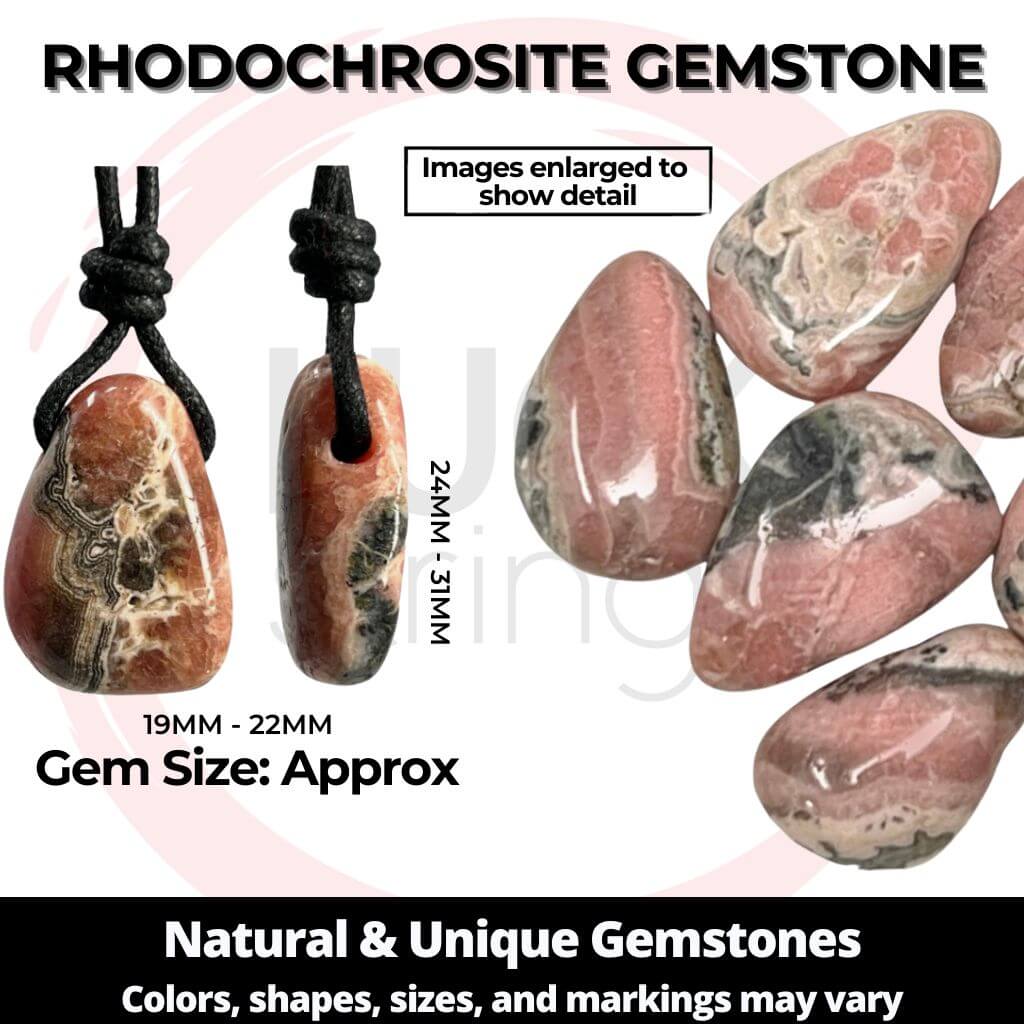 RHODOCHROSITE GEMSTONE

Images enlarged to show detail

24MM - 31MM

19MM - 22MM

Gem Size: Approx

Natural & Unique Gemstones

Colors, shapes, sizes, and markings may vary