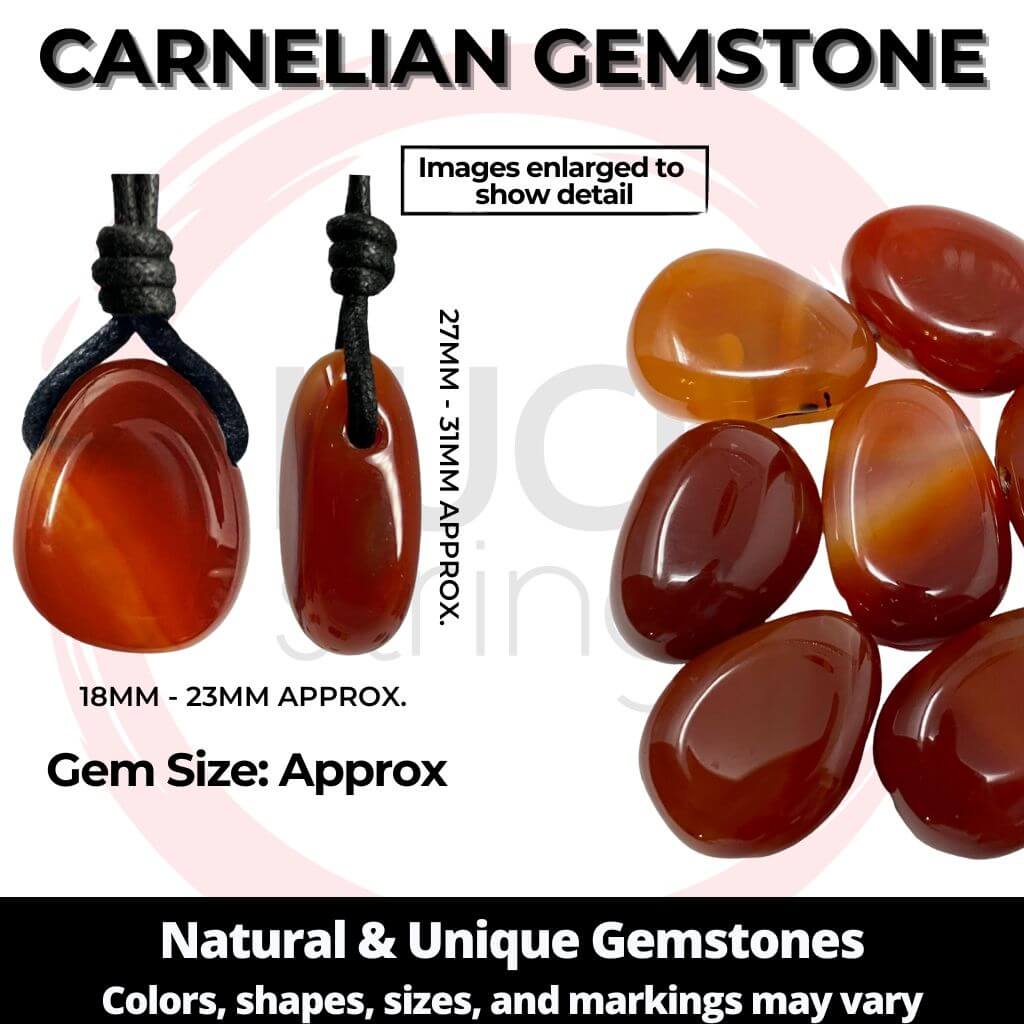 CARNELIAN GEMSTONE

Images enlarged to show detail

27MM - 31MM APPROX.

18MM - 23MM APPROX.

Gem Size: Approx

Natural & Unique Gemstones
Colors, shapes, sizes, and markings may vary