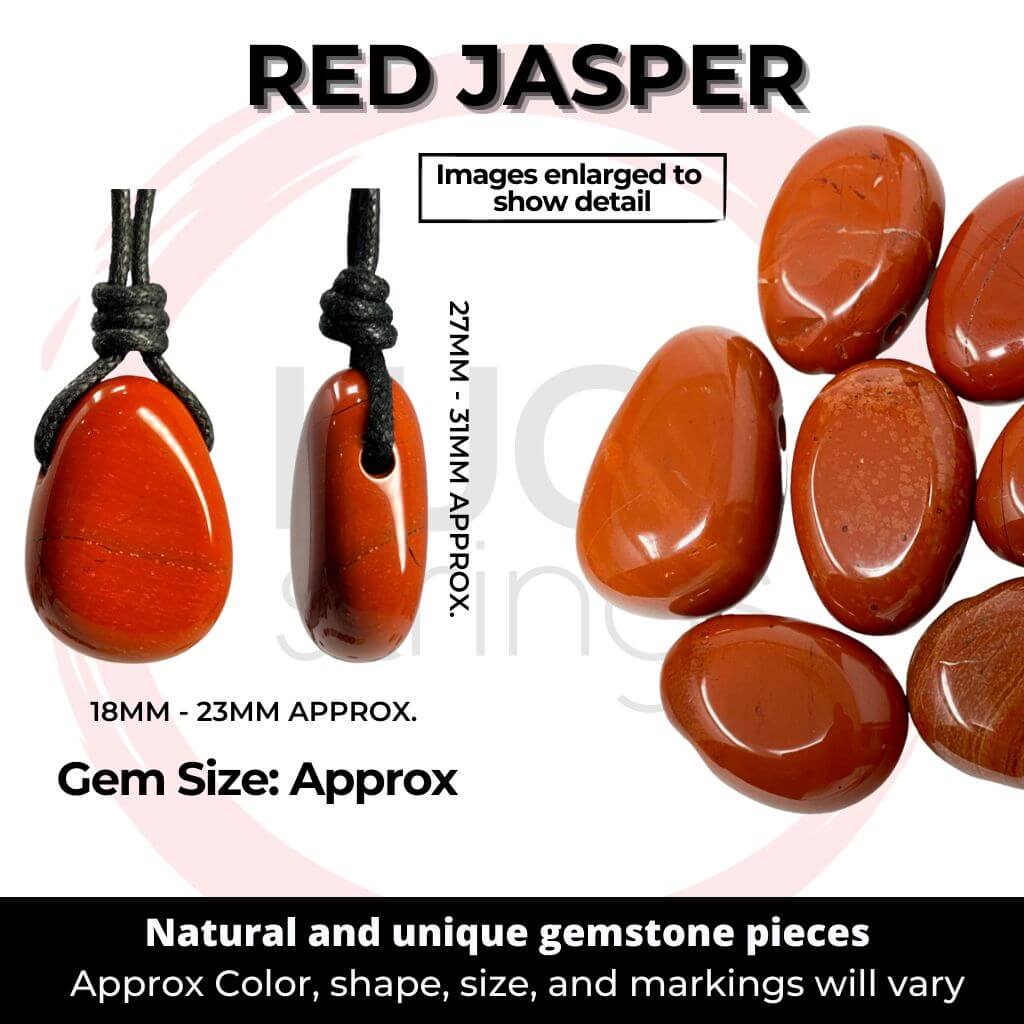 RED JASPER

Images enlarged to show detail

27MM - 31MM APPROX.

18MM - 23MM APPROX.

Gem Size: Approx

Natural and unique gemstone pieces
Approx Color, shape, size, and markings will vary