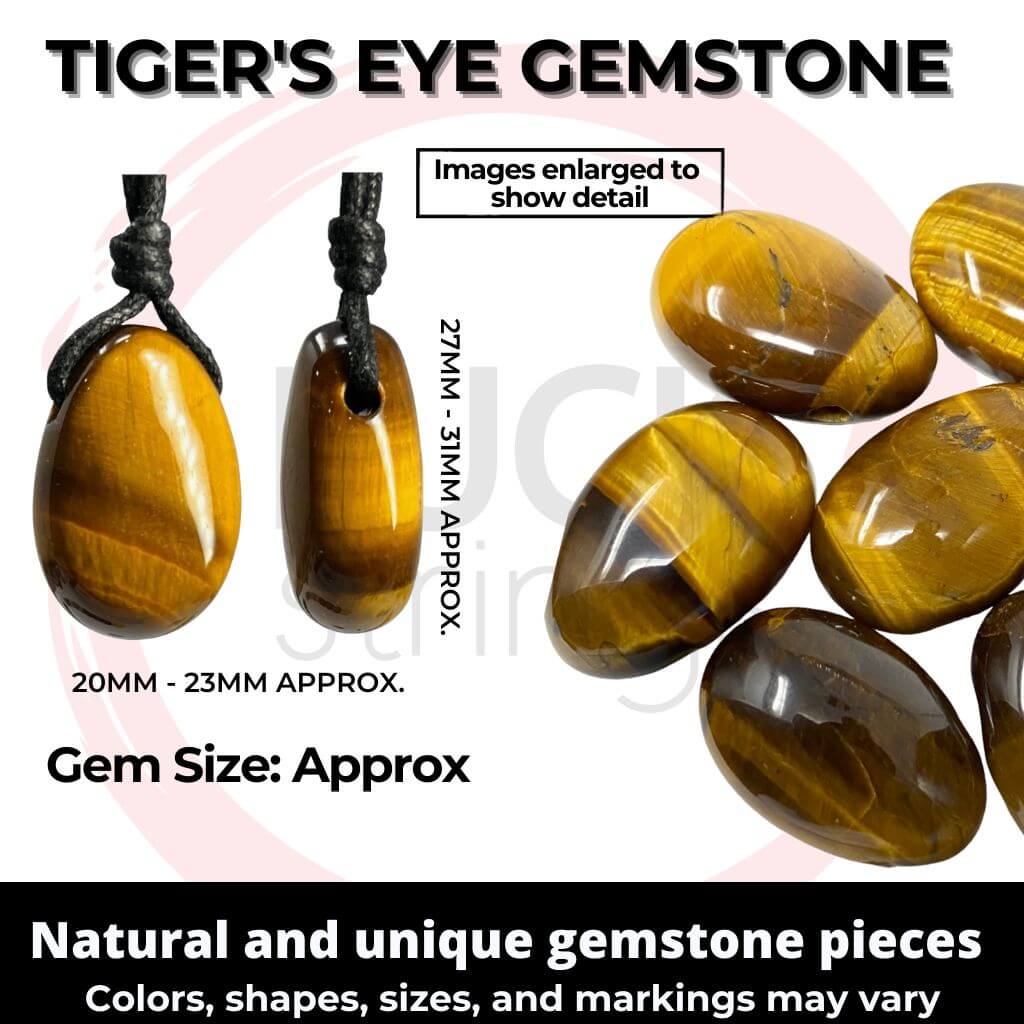 TIGER'S EYE GEMSTONE

Images enlarged to show detail

27MM - 31MM APPROX.

20MM - 23MM APPROX.

Gem Size: Approx

Natural and unique gemstone pieces
Colors, shapes, sizes, and markings may vary