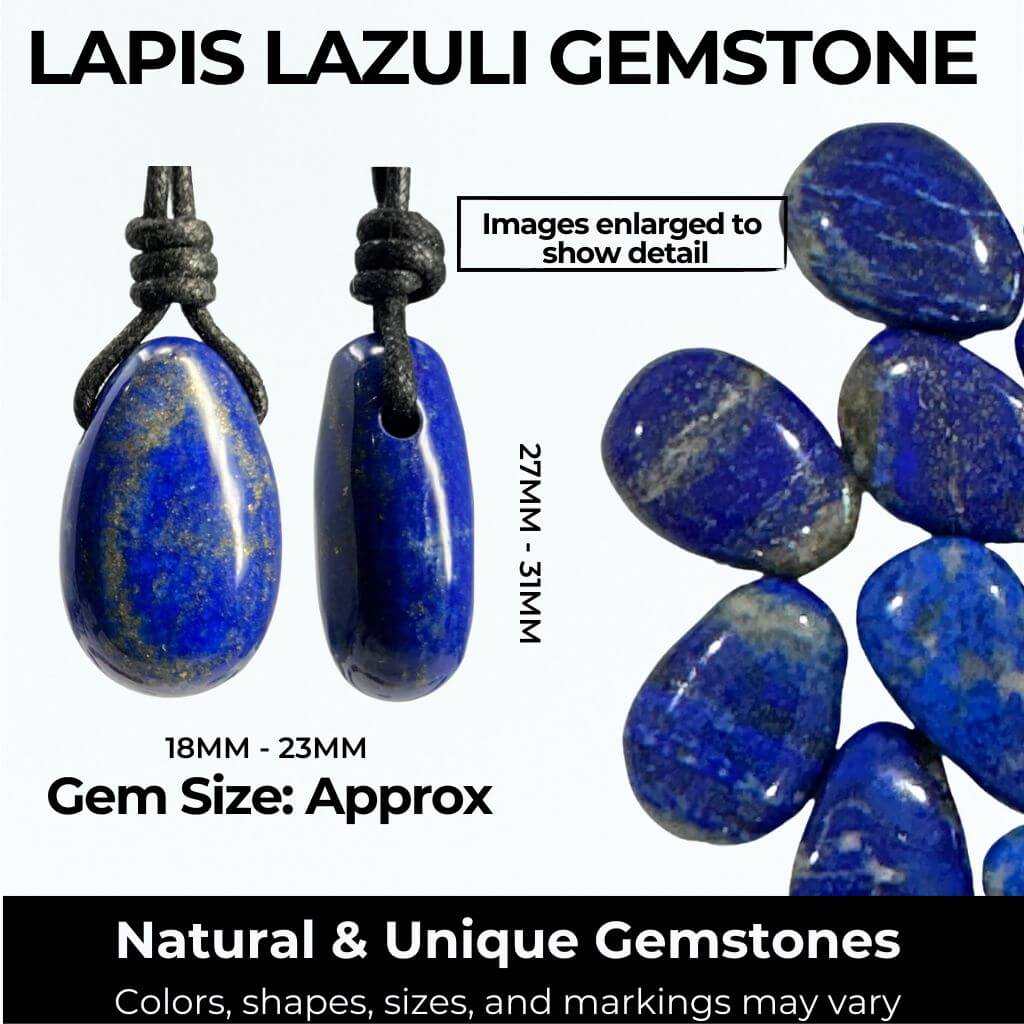 LAPIS LAZULI GEMSTONE

Images enlarged to show detail

27MM - 31MM

18MM - 23MM

Gem Size: Approx

Natural & Unique Gemstones

Colors, shapes, sizes, and markings may vary