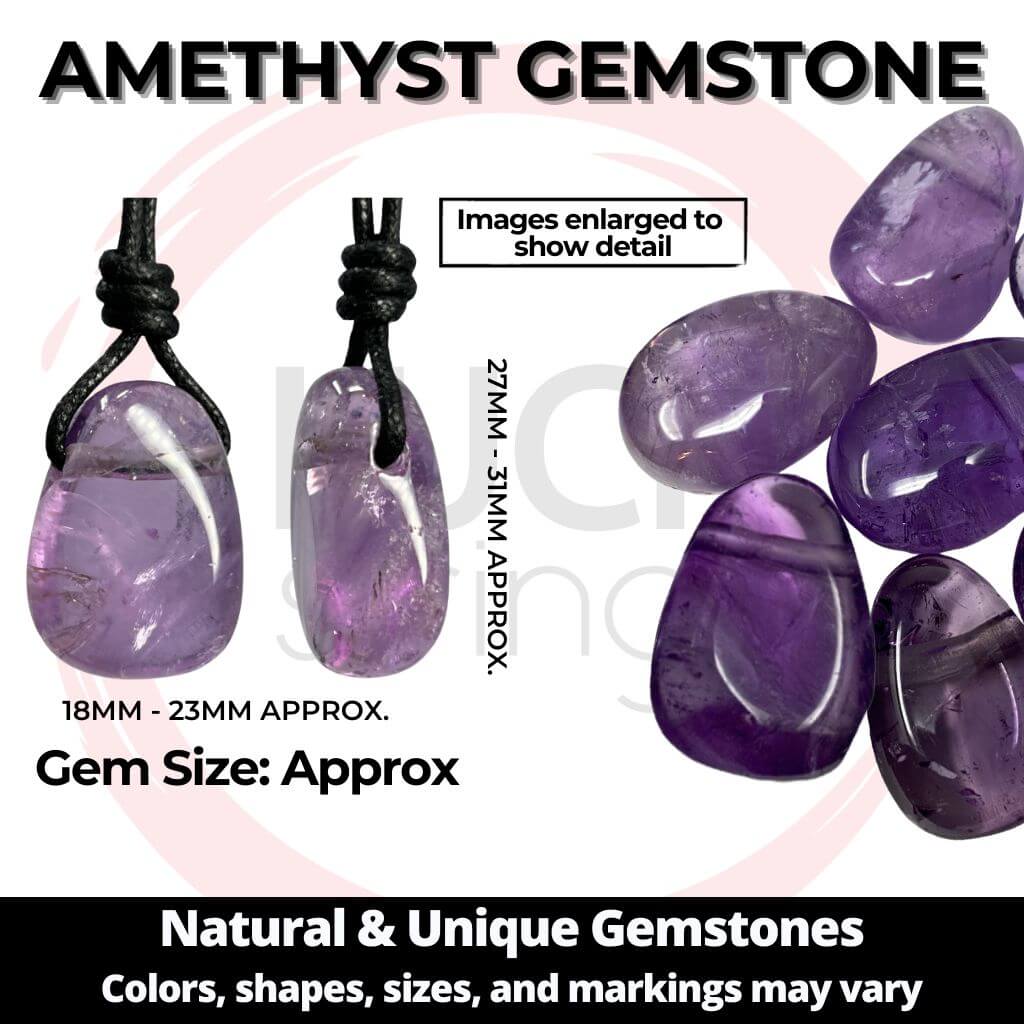 AMETHYST GEMSTONE

Images enlarged to show detail

27MM - 31MM APPROX.

18MM - 23MM APPROX.

Gem Size: Approx

Natural & Unique Gemstones
Colors, shapes, sizes, and markings may vary