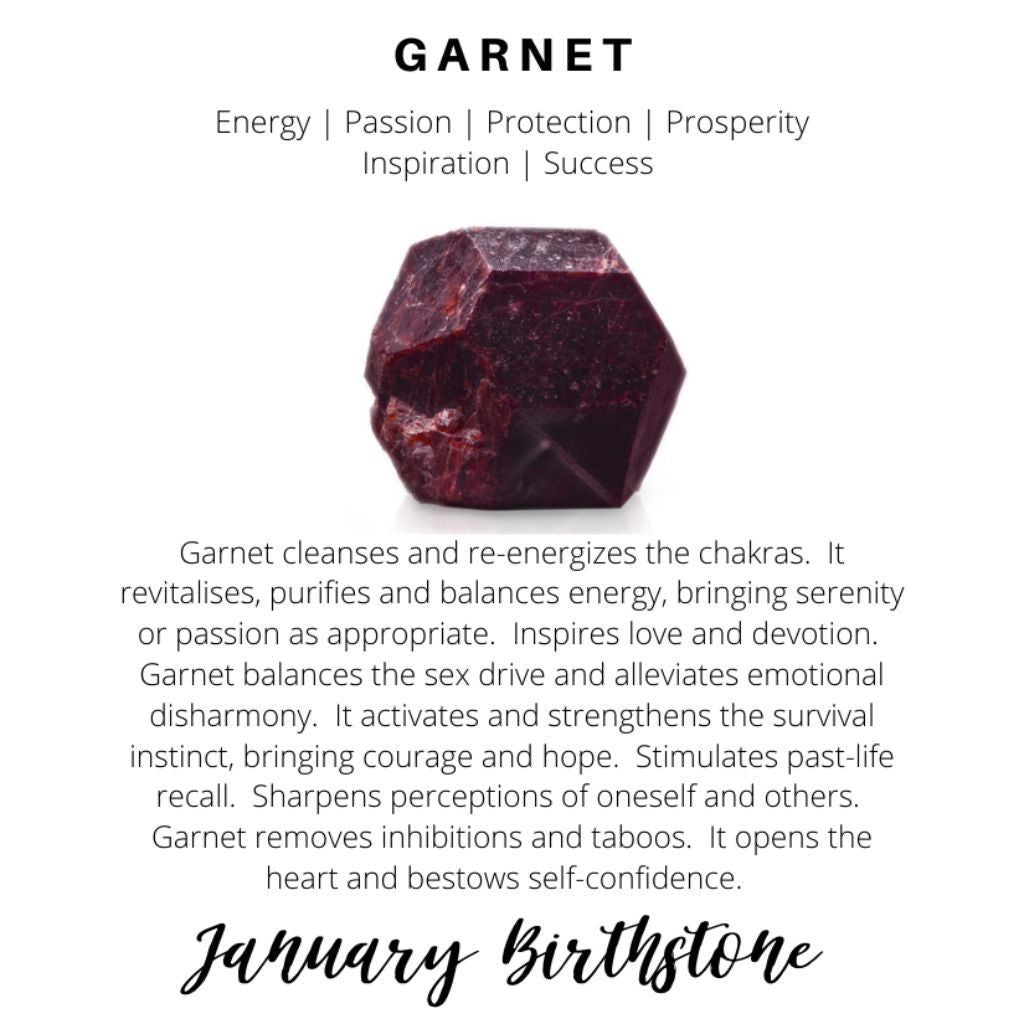 GARNET

Energy | Passion | Protection | Prosperity
Inspiration | Success

Garnet cleanses and re-energizes the chakras. It revitalises, purifies and balances energy, bringing serenity or passion as appropriate. Inspires love and devotion. Garnet balances the sex drive and alleviates emotional disharmony. It activates and strengthens the survival instinct, bringing courage and hope. Stimulates past-life recall. Sharpens perceptions of oneself and others. Garnet removes inhibitions and taboos. It opens the heart and bestows self-confidence.

January Birthstone